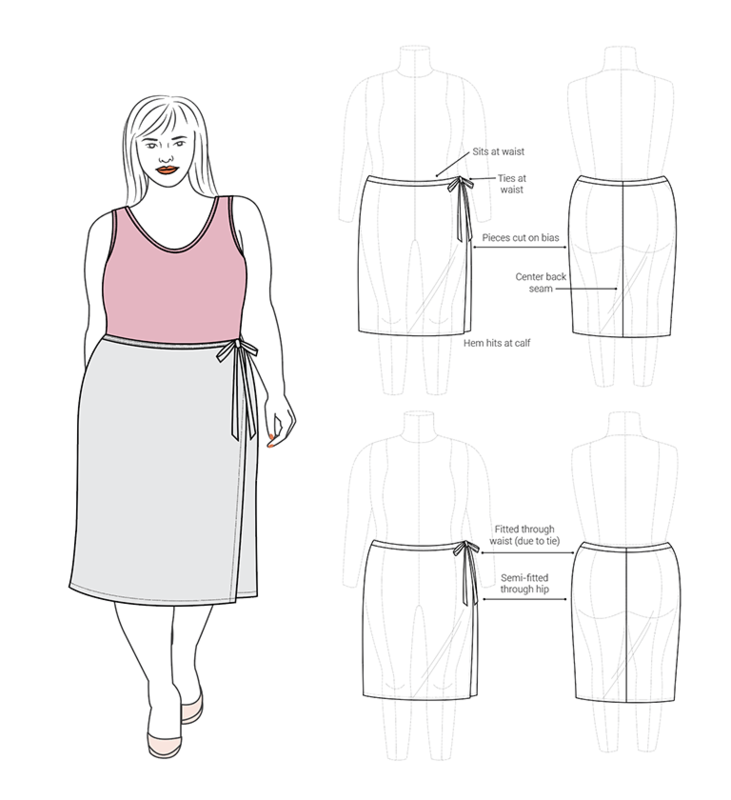 Sits at waist

Ties at waist

Pieces cut on bias

Center back seam

Hem hits at calf

Fitted through waist (due to tie)

Semi-fitted through hip